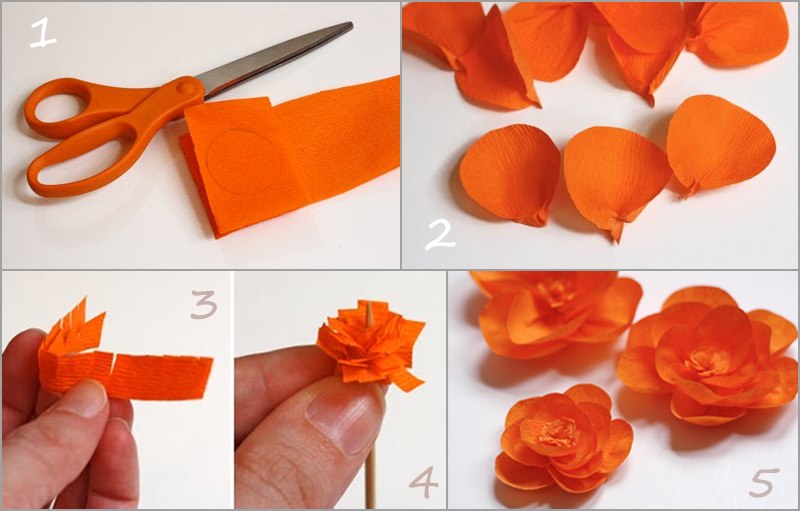 1

2

3

4

5