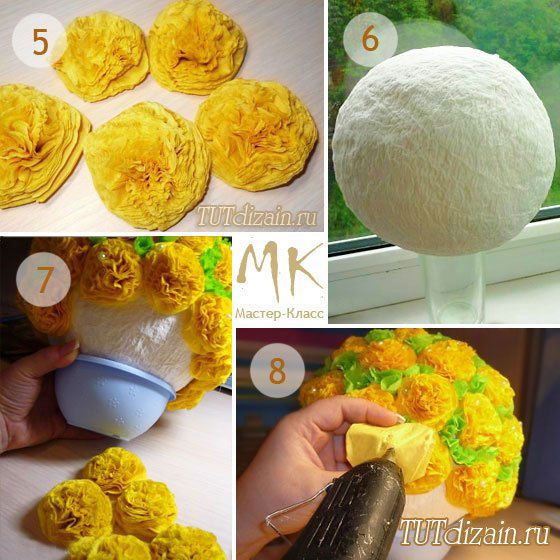 5

TUTdizain.ru

6

7

MK
Мастер-Класс

8

TUTdizain.ru